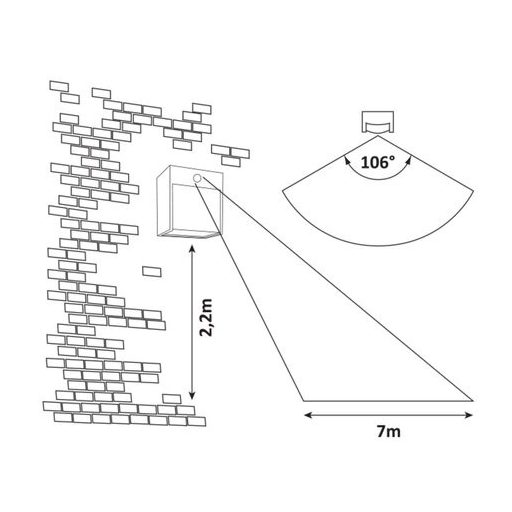 106°

2,2m

7m