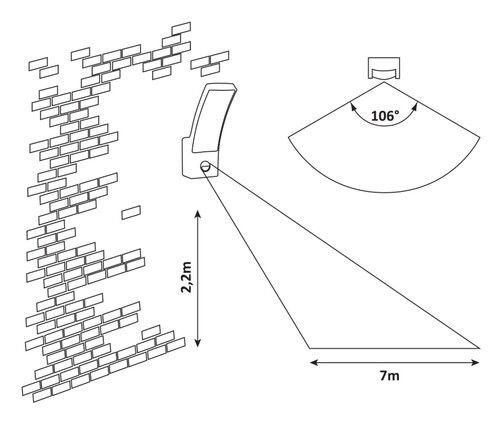 106°

2,2m

7m