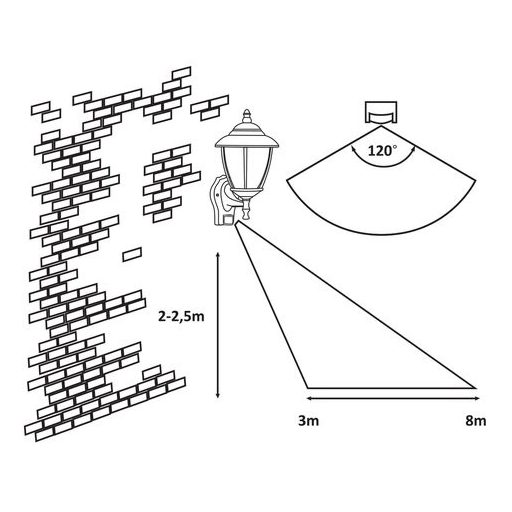 120°

2-2,5m

3m

8m