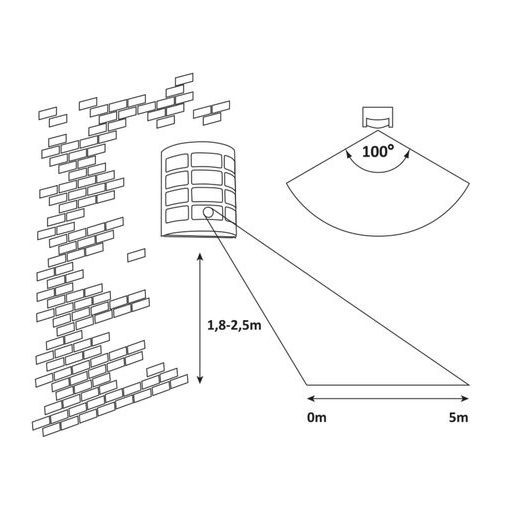 100°

1,8-2,5m

0m

5m